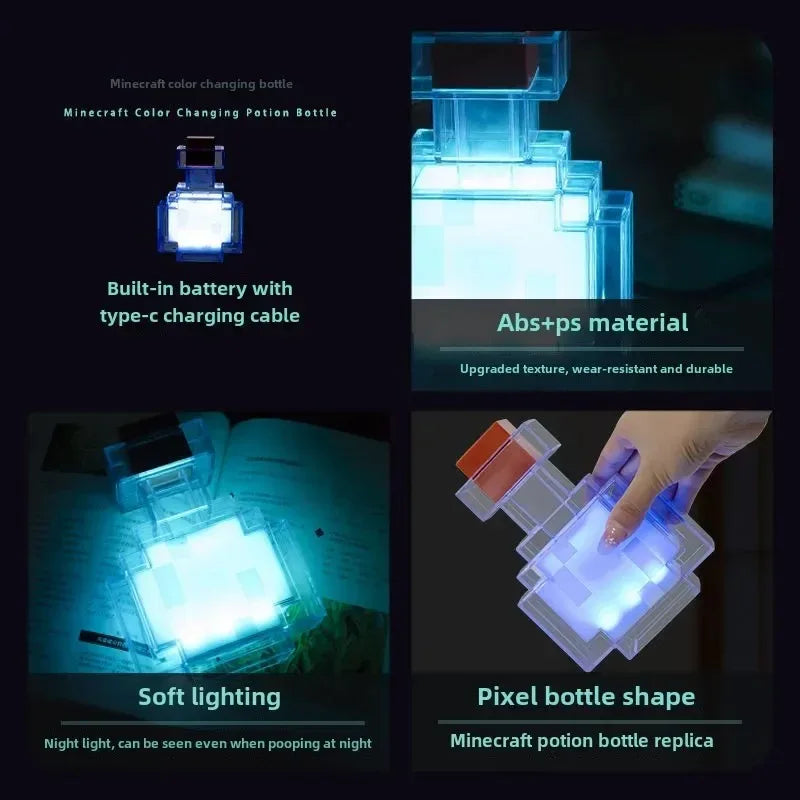 Minecraft color changing bottle

Minecraft Color Changing Potion Bottle

Built-in battery with type-c charging cable

Abs+ps material

Upgraded texture, wear-resistant and durable

Soft lighting

Night light, can be seen even when pooping at night

Pixel bottle shape

Minecraft potion bottle replica